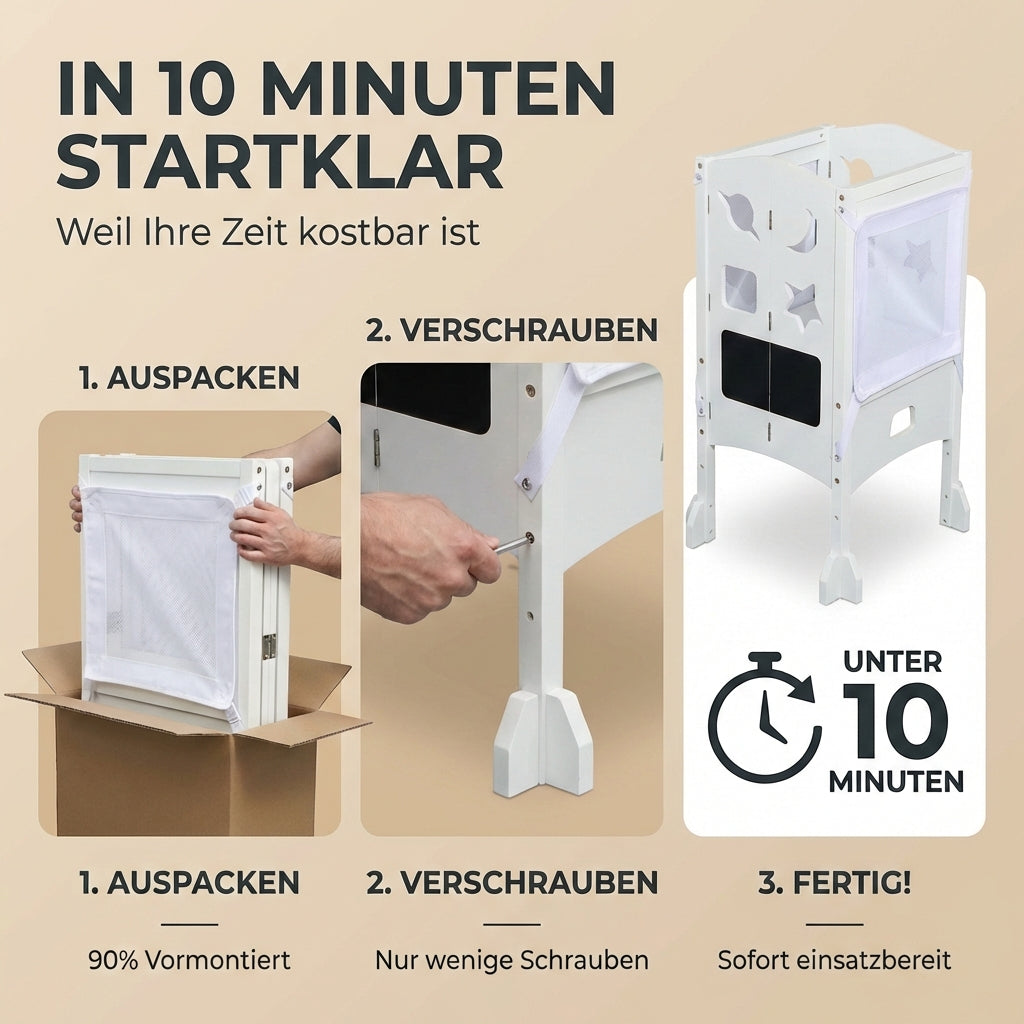 IN 10 MINUTEN STARTKLAR

Weil Ihre Zeit kostbar ist

1. AUSPACKEN

2. VERSCHRAUBEN

UNTER 10 MINUTEN

1. AUSPACKEN

90% Vormontiert

2. VERSCHRAUBEN

Nur wenige Schrauben

3. FERTIG!

Sofort einsatzbereit