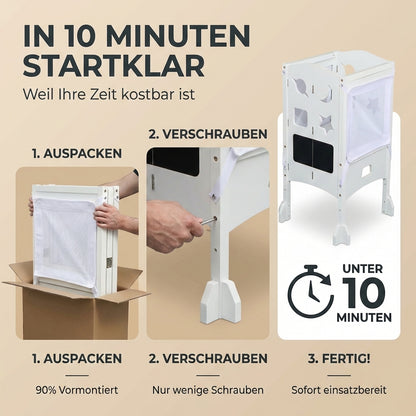 IN 10 MINUTEN STARTKLAR

Weil Ihre Zeit kostbar ist

1. AUSPACKEN

2. VERSCHRAUBEN

UNTER 10 MINUTEN

1. AUSPACKEN

90% Vormontiert

2. VERSCHRAUBEN

Nur wenige Schrauben

3. FERTIG!

Sofort einsatzbereit